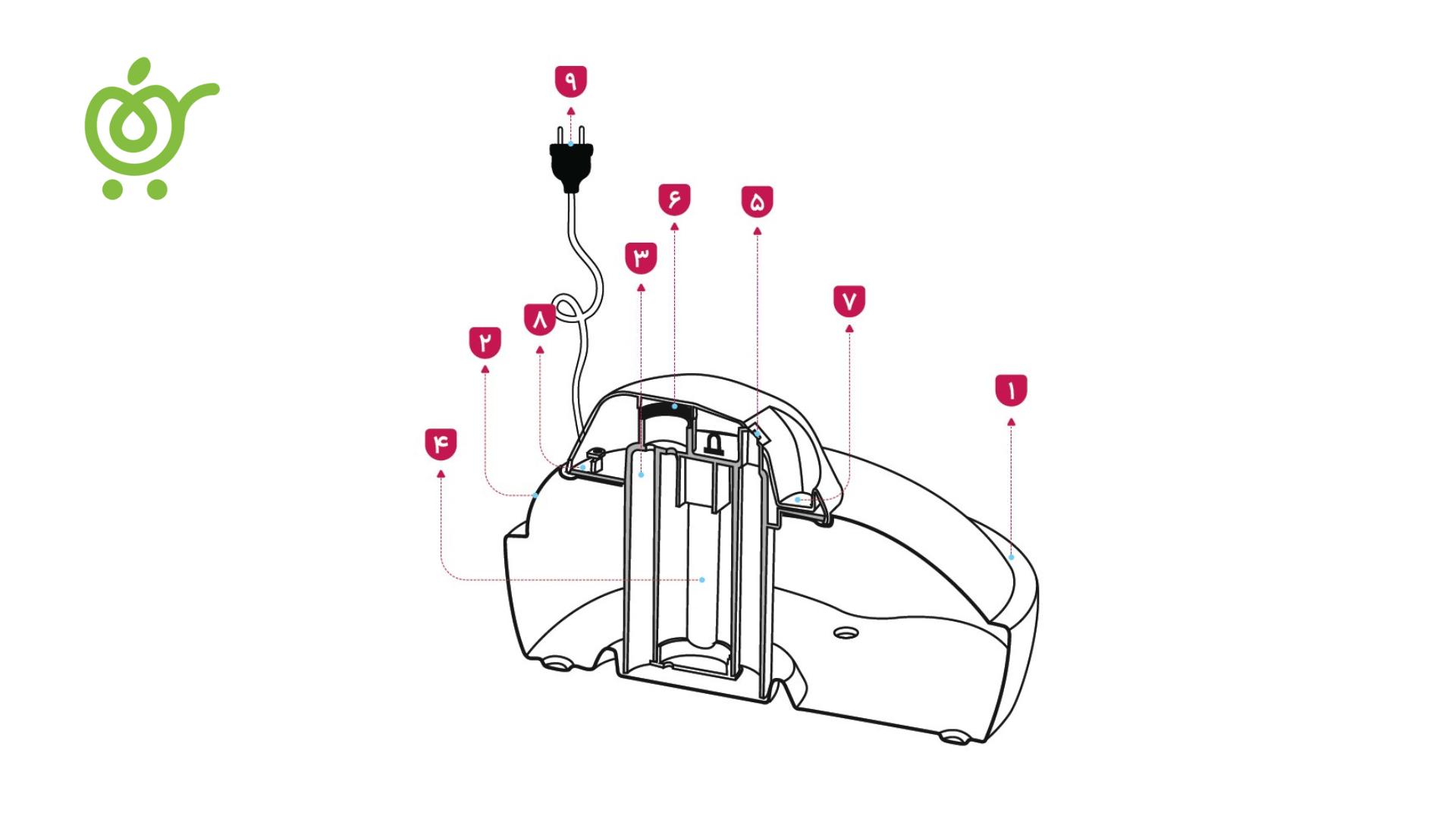 ۹

۶

۵

۳

۷

۸

۲

۱

۴