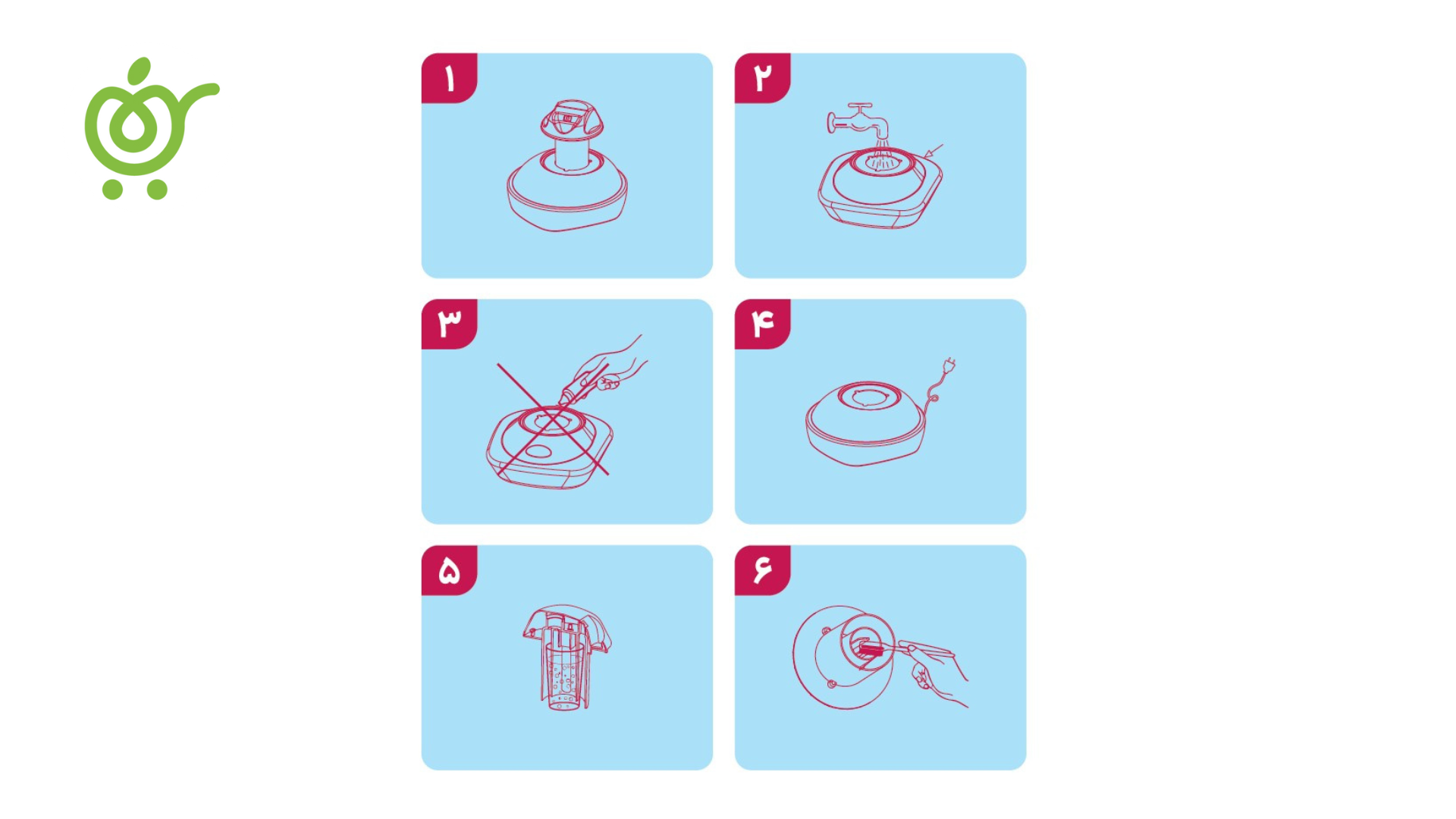 ۱

۲

۳

۴

۵

۶